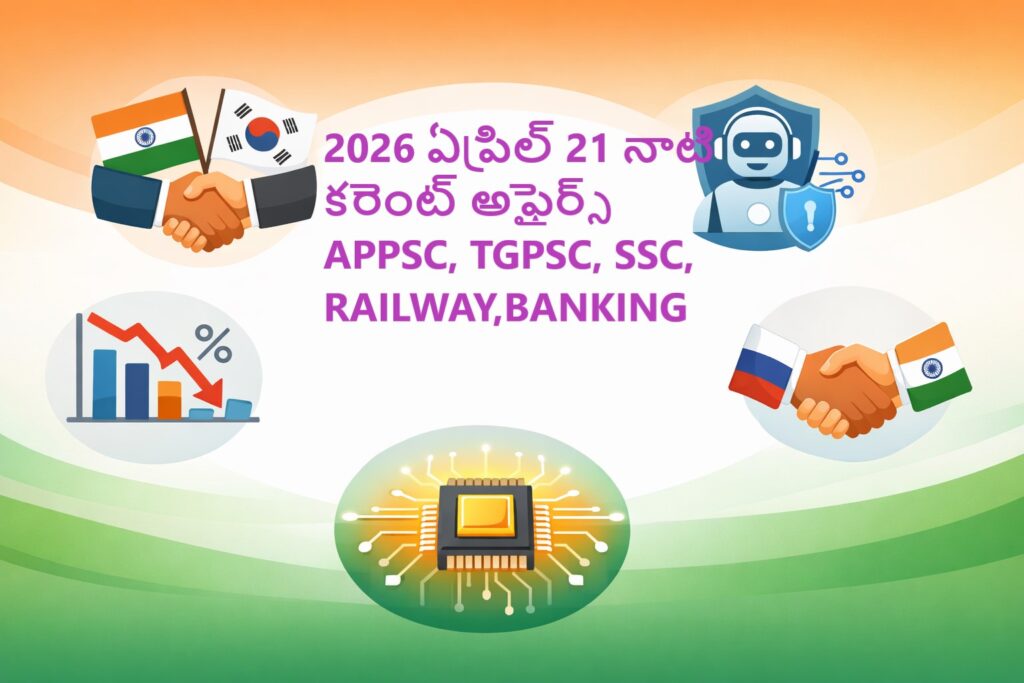 2026 ఏప్రిల్ 21 నాటి కరెంట్ అఫైర్స్
APPSC, TGPSC, SSC, RAILWAY,BANKING

%